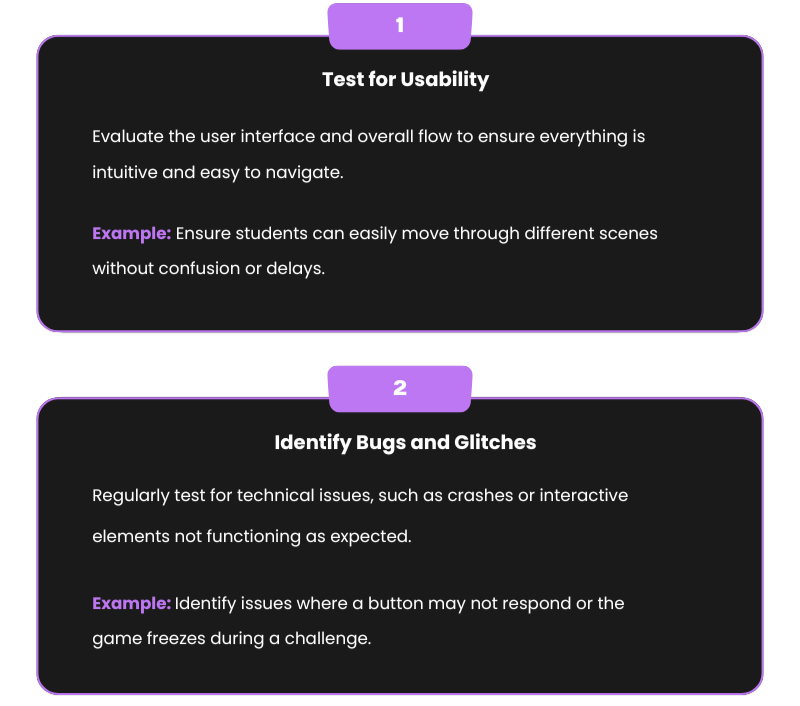 1

Test for Usability

Evaluate the user interface and overall flow to ensure everything is intuitive and easy to navigate.

Example: Ensure students can easily move through different scenes without confusion or delays.

2

Identify Bugs and Glitches

Regularly test for technical issues, such as crashes or interactive elements not functioning as expected.

Example: Identify issues where a button may not respond or the game freezes during a challenge.